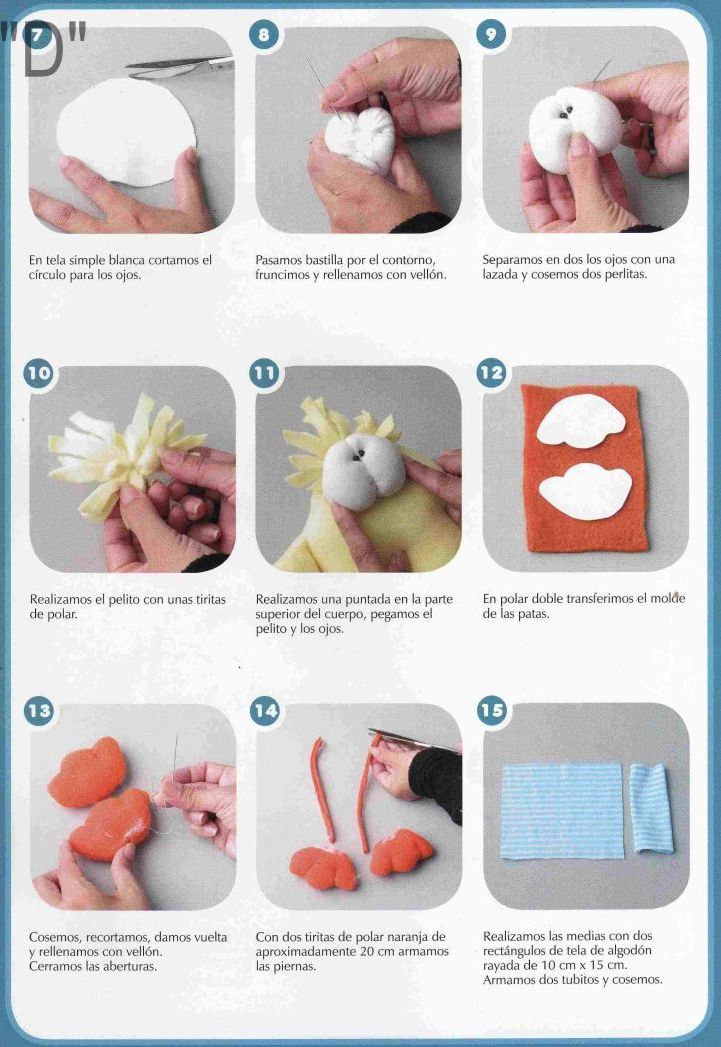 "D"

7

En tela simple blanca cortamos el círculo para los ojos.

8

Pasamos bastilla por el contorno, fruncimos y rellenamos con vellón.

9

Separamos en dos los ojos con una lazada y cosemos dos perlitas.

10

Realizamos el pelito con unas tiritas de polar.

11

Realizamos una puntada en la parte superior del cuerpo, pegamos el pelito y los ojos.

12

En polar doble transferimos el molde de las patas.

13

Cosemos, recortamos, damos vuelta y rellenamos con vellón. Cerramos las aberturas.

14

Con dos tiritas de polar naranja de aproximadamente 20 cm armamos las piernas.

15

Realizamos las medias con dos rectángulos de tela de algodón rayada de 10 cm x 15 cm. Armamos dos tubitos y cosemos.