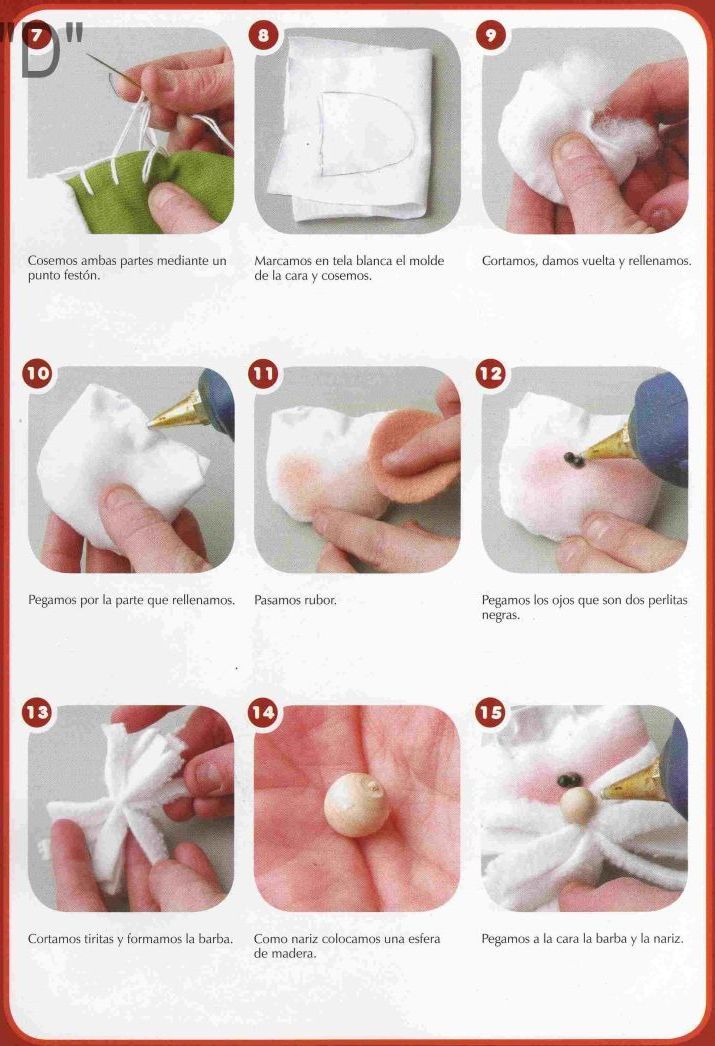 "D"

7

Cosemos ambas partes mediante un punto festón.

8

Marcamos en tela blanca el molde de la cara y cosemos.

9

Cortamos, damos vuelta y rellenamos.

10

Pegamos por la parte que rellenamos.

11

Pasamos rubor.

12

Pegamos los ojos que son dos perlitas negras.

13

Cortamos tiritas y formamos la barba.

14

Como nariz colocamos una esfera de madera.

15

Pegamos a la cara la barba y la nariz.